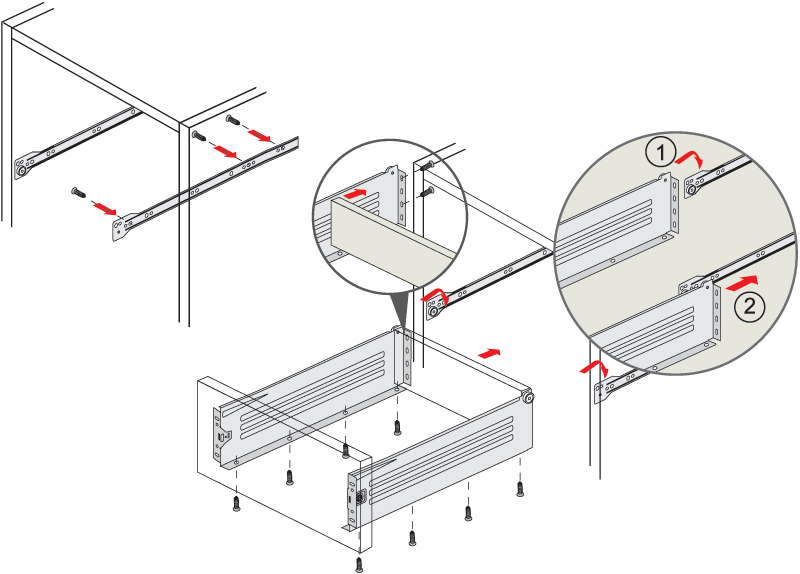 1

2