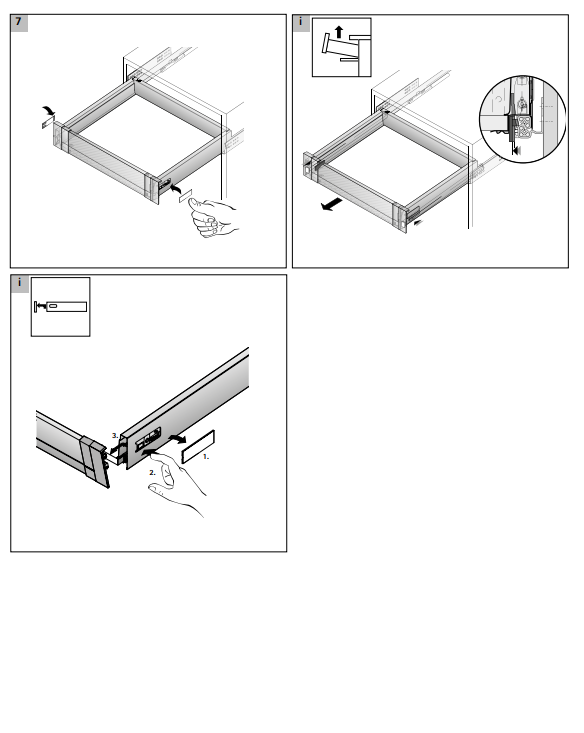 7

i

i

3.

2.

1.